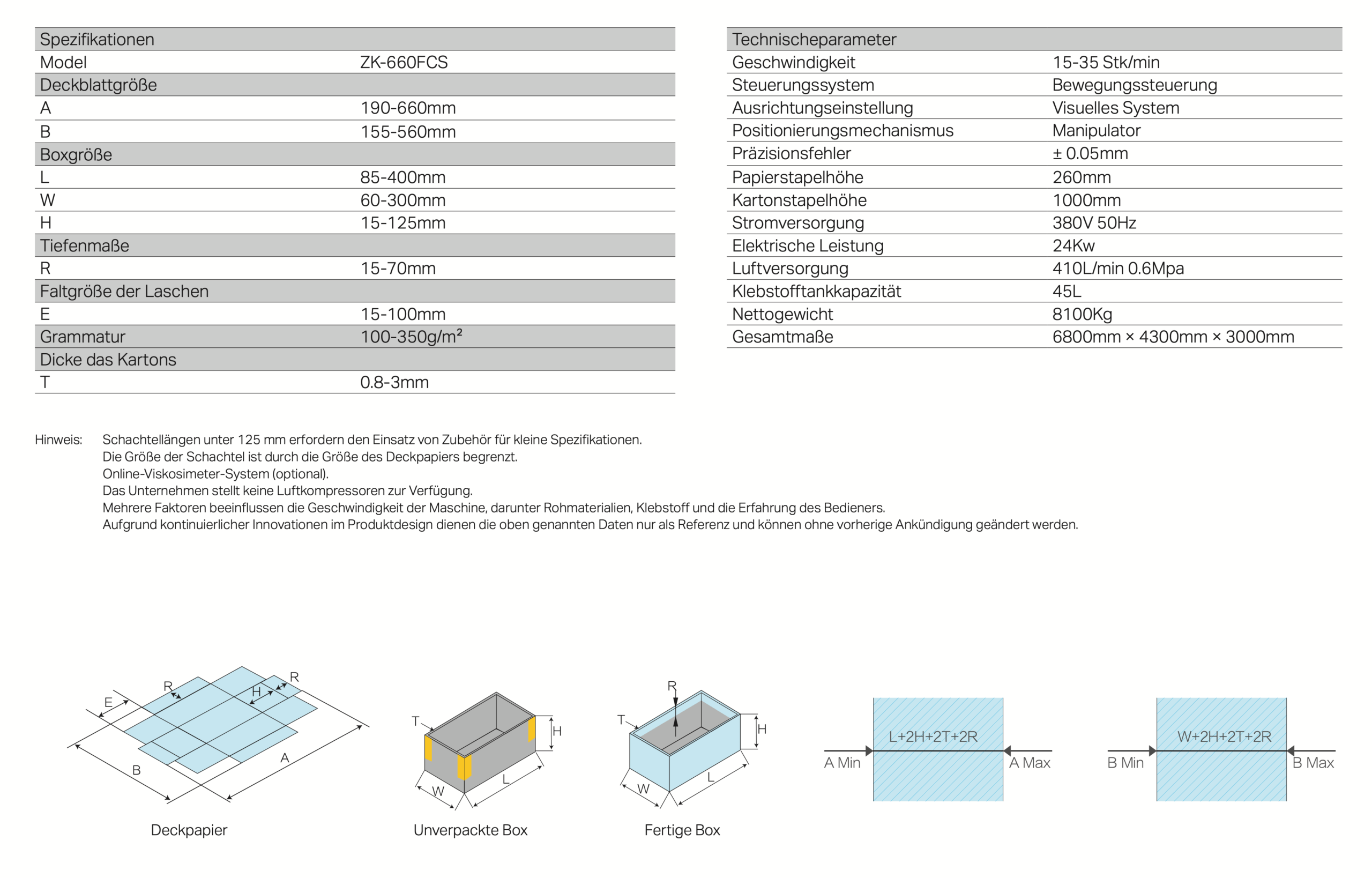 | Spezifikationen | |
|---|---|
| Model | ZK-660FCS |
| Deckblattgröße | |
| A | 190-660mm |
| B | 155-560mm |
| Boxgröße | |
| L | 85-400mm |
| W | 60-300mm |
| H | 15-125mm |
| Tiefenmaße | |
| R | 15-70mm |
| Faltgröße der Laschen | |
| E | 15-100mm |
| Grammatur | 100-350g/m² |
| Dicke das Kartons | |
| T | 0.8-3mm |

| Technischeparameter | |
|---|---|
| Geschwindigkeit | 15-35 Stk/min |
| Steuerungssystem | Bewegungssteuerung |
| Ausrichtungseinstellung | Visuelles System |
| Positionierungsmechanismus | Manipulator |
| Präzisionsfehler | ± 0.05mm |
| Papierstapelhöhe | 260mm |
| Kartonstapelhöhe | 1000mm |
| Stromversorgung | 380V 50Hz |
| Elektrische Leistung | 24Kw |
| Luftversorgung | 410L/min 0.6Mpa |
| Klebstofftankkapazität | 45L |
| Nettogewicht | 8100Kg |
| Gesamtmaße | 6800mm × 4300mm × 3000mm |

Hinweis: Schachtellängen unter 125 mm erfordern den Einsatz von Zubehör für kleine Spezifikationen.
Die Größe der Schachtel ist durch die Größe des Deckpapiers begrenzt.
Online-Viskosimeter-System (optional).
Das Unternehmen stellt keine Luftkompressoren zur Verfügung.
Mehrere Faktoren beeinflussen die Geschwindigkeit der Maschine, darunter Rohmaterialien, Klebstoff und die Erfahrung des Bedieners.
Aufgrund kontinuierlicher Innovationen im Produktdesign dienen die oben genannten Daten nur als Referenz und können ohne vorherige Ankündigung geändert werden.

E R H R B A
Deckpapier

T H W L
Unverpackte Box

R T H W L
Fertige Box

L+2H+2T+2R
A Min A Max

W+2H+2T+2R
B Min B Max