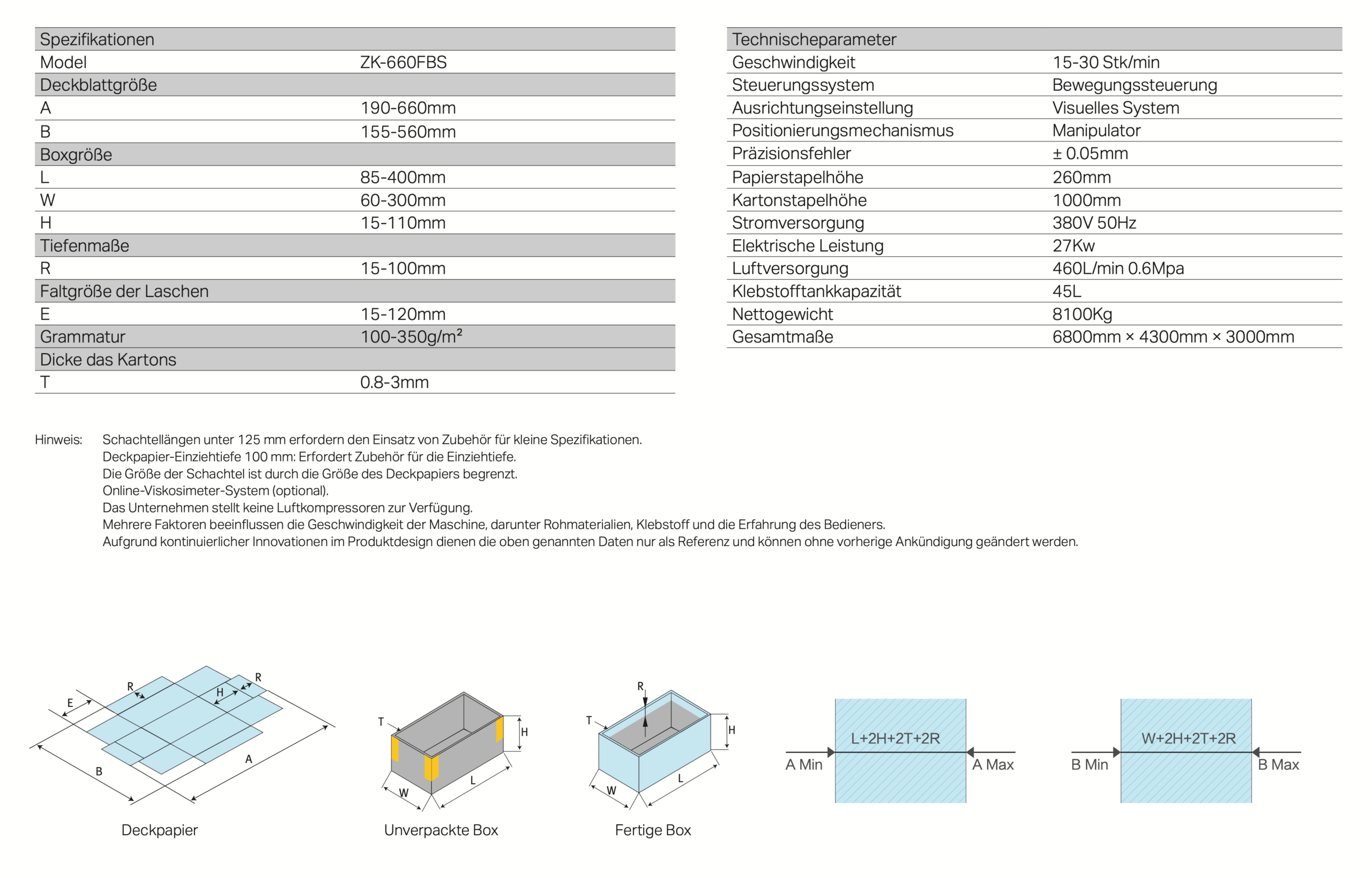 | Spezifikationen | |
|---|---|
| Model | ZK-660FBS |
| Deckblattgröße | |
| A | 190-660mm |
| B | 155-560mm |
| Boxgröße | |
| L | 85-400mm |
| W | 60-300mm |
| H | 15-110mm |
| Tiefenmaße | |
| R | 15-100mm |
| Faltgröße der Laschen | |
| E | 15-120mm |
| Grammatur | 100-350g/m² |
| Dicke das Kartons | |
| T | 0.8-3mm |

| Technischeparameter | |
|---|---|
| Geschwindigkeit | 15-30 Stk/min |
| Steuerungssystem | Bewegungssteuerung |
| Ausrichtungseinstellung | Visuelles System |
| Positionierungsmechanismus | Manipulator |
| Präzisionsfehler | ± 0.05mm |
| Papierstapelhöhe | 260mm |
| Kartonstapelhöhe | 1000mm |
| Stromversorgung | 380V 50Hz |
| Elektrische Leistung | 27Kw |
| Luftversorgung | 460L/min 0.6Mpa |
| Klebstofftankkapazität | 45L |
| Nettogewicht | 8100Kg |
| Gesamtmaße | 6800mm × 4300mm × 3000mm |

Hinweis: Schachtellängen unter 125 mm erfordern den Einsatz von Zubehör für kleine Spezifikationen.
Deckpapier-Einziehtiefe 100 mm: Erfordert Zubehör für die Einziehtiefe.
Die Größe der Schachtel ist durch die Größe des Deckpapiers begrenzt.
Online-Viskosimeter-System (optional).
Das Unternehmen stellt keine Luftkompressoren zur Verfügung.
Mehrere Faktoren beeinflussen die Geschwindigkeit der Maschine, darunter Rohmaterialien, Klebstoff und die Erfahrung des Bedieners.
Aufgrund kontinuierlicher Innovationen im Produktdesign dienen die oben genannten Daten nur als Referenz und können ohne vorherige Ankündigung geändert werden.

E R H R B A
Deckpapier

T H W L
Unverpackte Box

R T H W L
Fertige Box

L+2H+2T+2R
A Min A Max

W+2H+2T+2R
B Min B Max